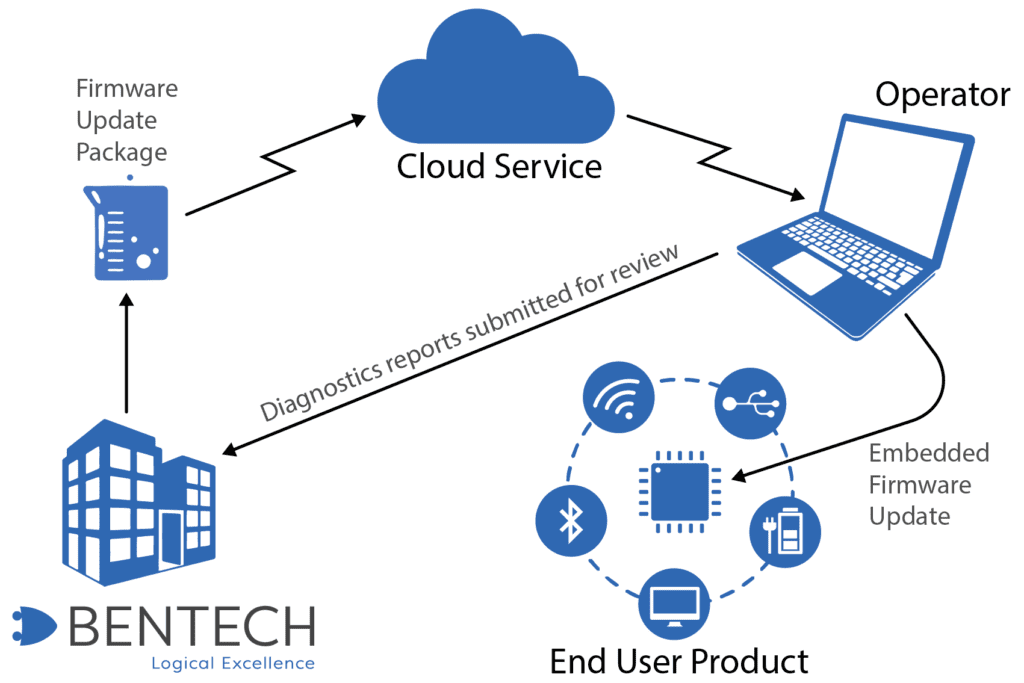 Firmware Update Package

Cloud Service

Operator

Diagnostics reports submitted for review

Embedded Firmware Update

BENTECH
Logical Excellence

End User Product