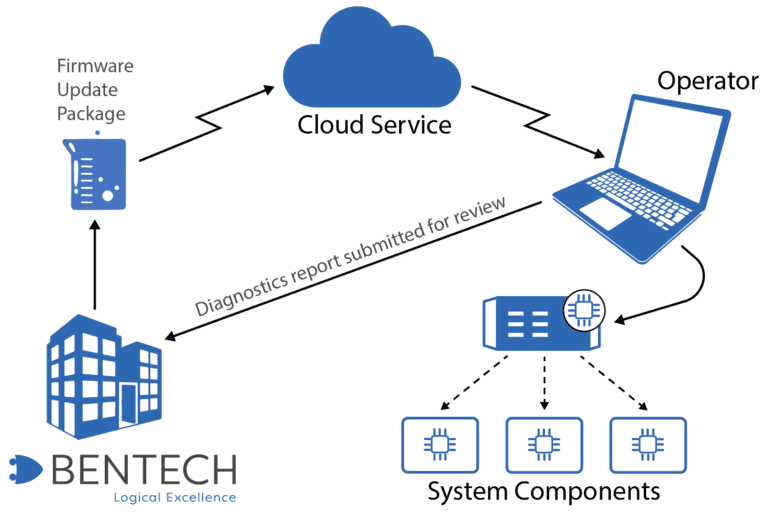 Firmware Update Package

Cloud Service

Operator

Diagnostics report submitted for review

BENTECH
Logical Excellence

System Components